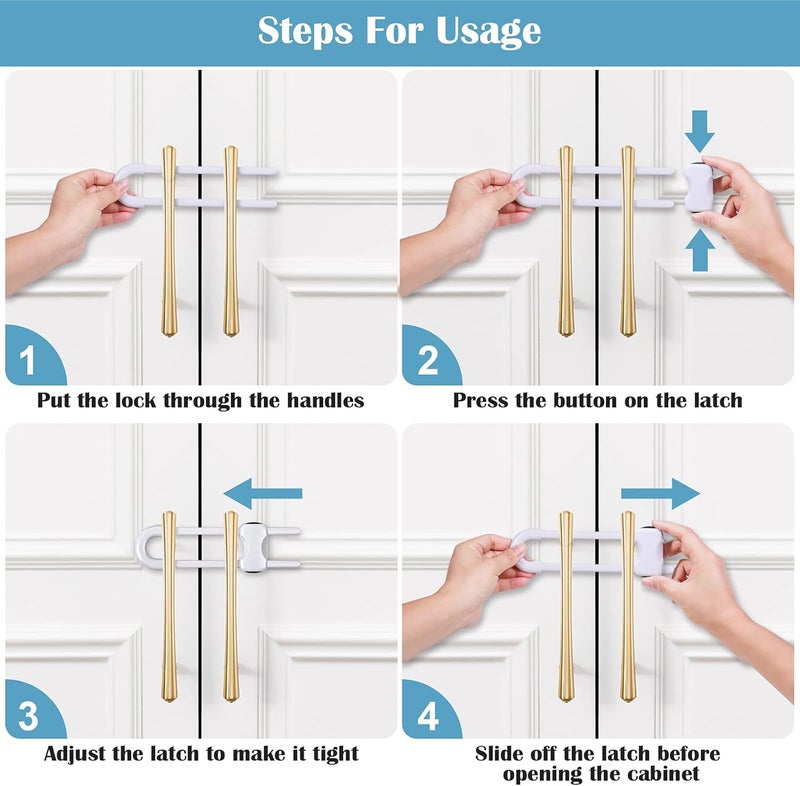 Steps For Usage

1

Put the lock through the handles

2

Press the button on the latch

3

Adjust the latch to make it tight

4

Slide off the latch before opening the cabinet